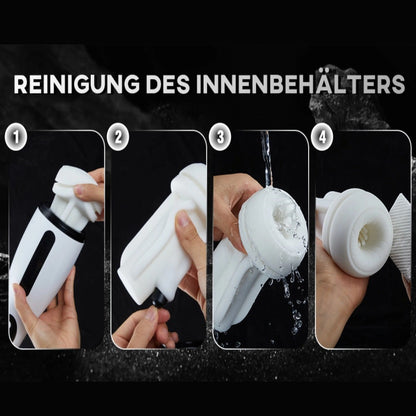 REINIGUNG DES INNENBEHÄLTERS

1

2

3

4