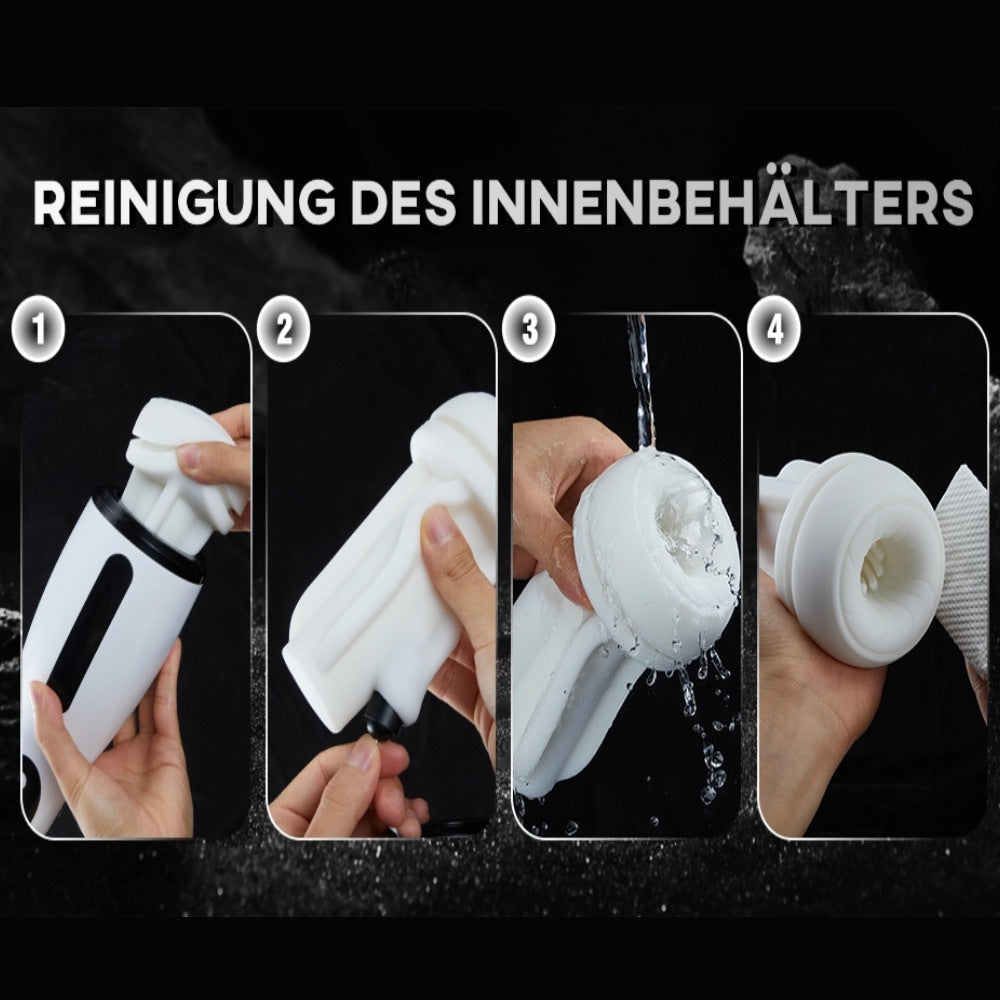 REINIGUNG DES INNENBEHÄLTERS

1

2

3

4