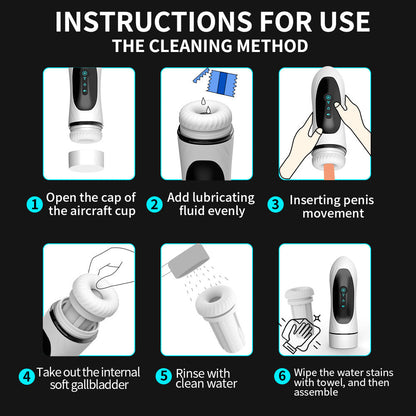 INSTRUCTIONS FOR USE
THE CLEANING METHOD

1 Open the cap of the aircraft cup

2 Add lubricating fluid evenly

3 Inserting penis movement

4 Take out the internal soft gallbladder

5 Rinse with clean water

6 Wipe the water stains with towel, and then assemble