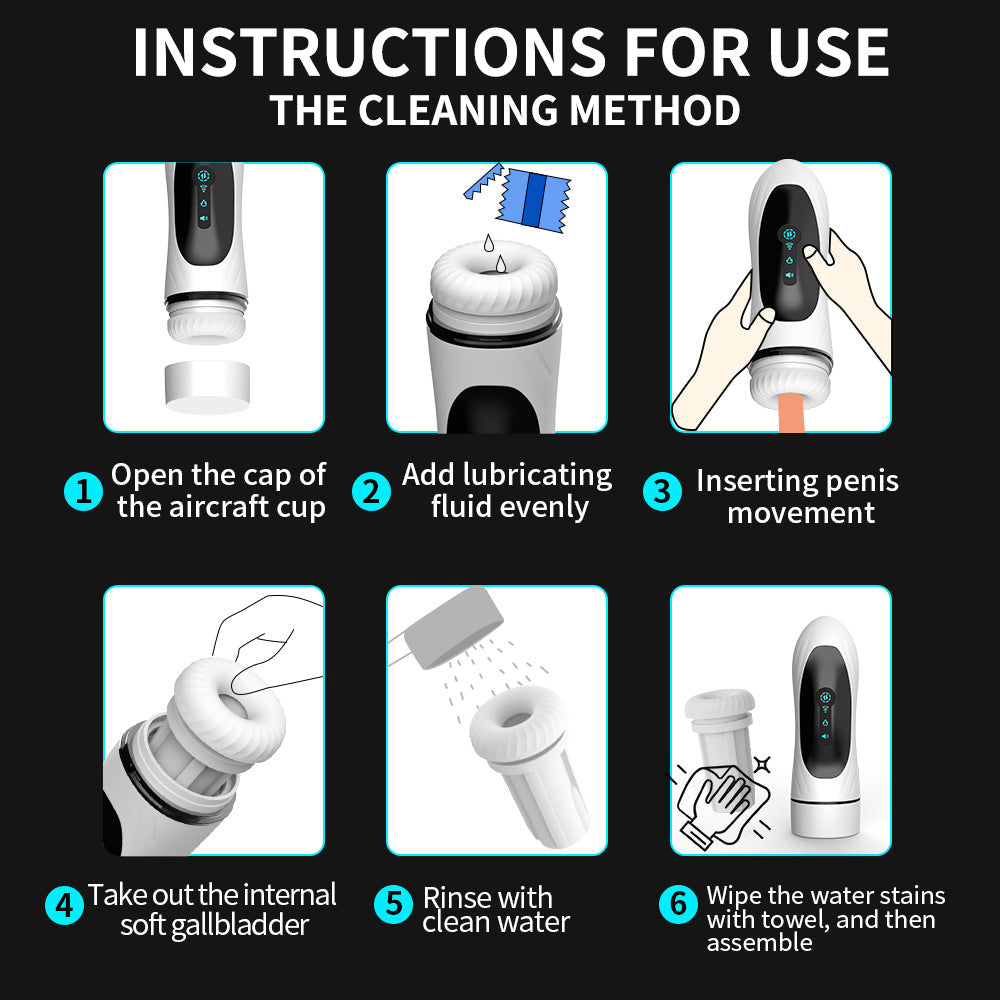 INSTRUCTIONS FOR USE
THE CLEANING METHOD

1 Open the cap of the aircraft cup

2 Add lubricating fluid evenly

3 Inserting penis movement

4 Take out the internal soft gallbladder

5 Rinse with clean water

6 Wipe the water stains with towel, and then assemble