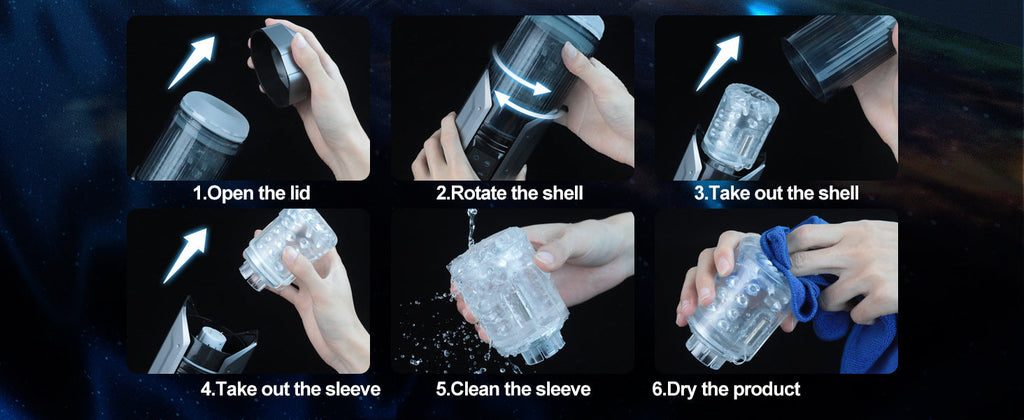 1.Open the lid

2.Rotate the shell

3.Take out the shell

4.Take out the sleeve

5.Clean the sleeve

6.Dry the product