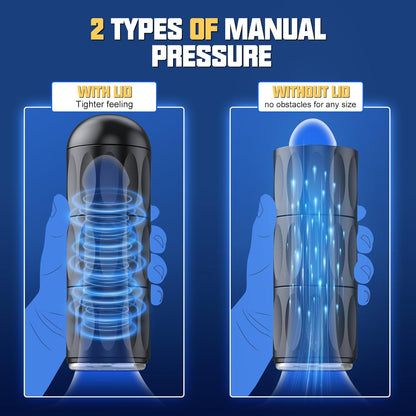 2 TYPES OF MANUAL PRESSURE

WITH LID
Tighter feeling

WITHOUT LID
no obstacles for any size