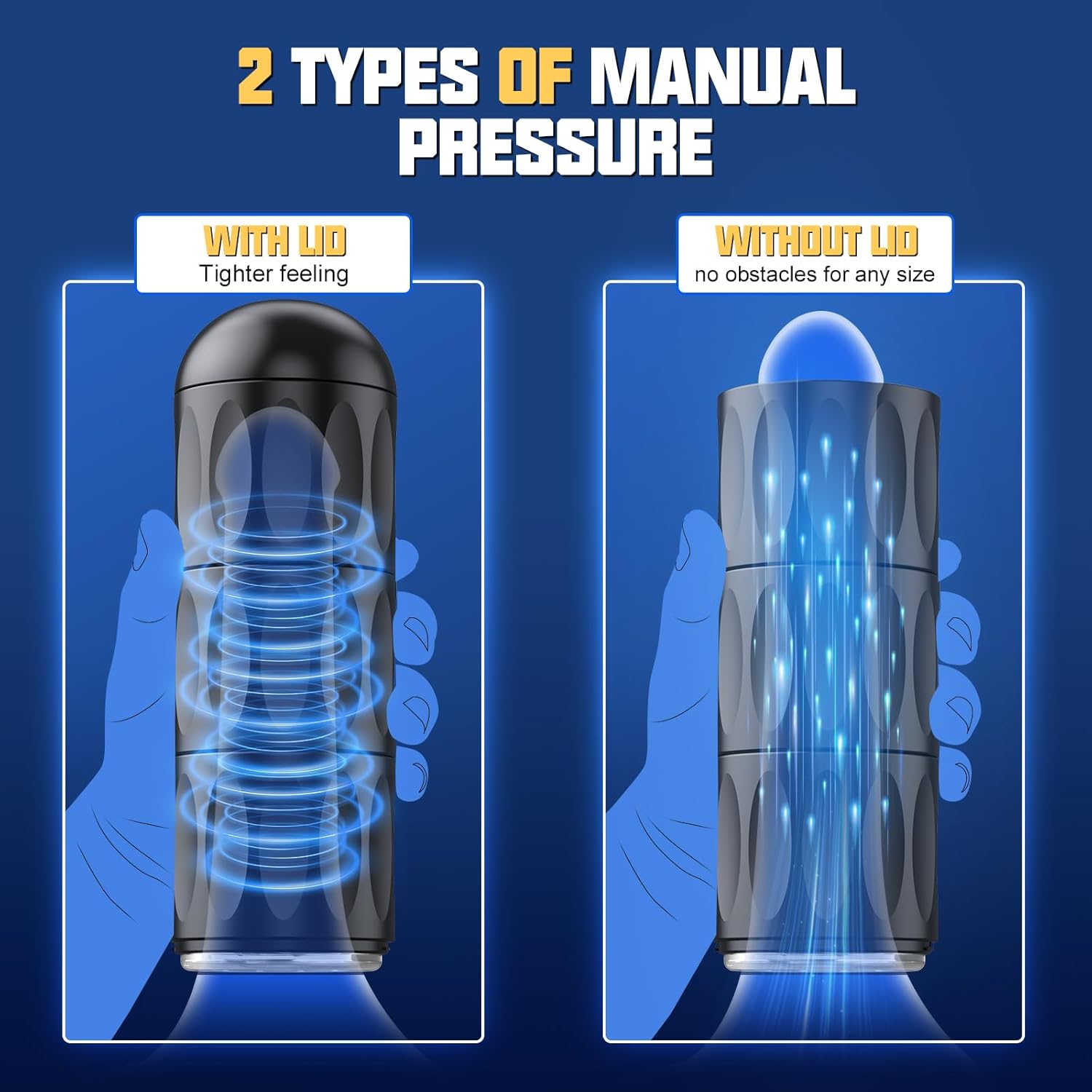 2 TYPES OF MANUAL PRESSURE

WITH LID
Tighter feeling

WITHOUT LID
no obstacles for any size