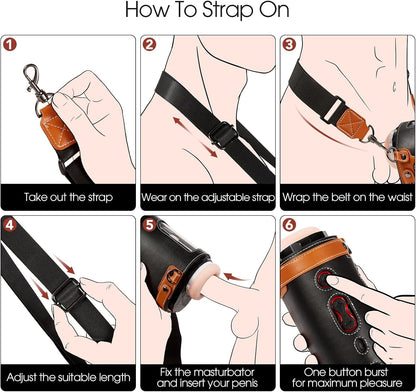 How To Strap On

1
Take out the strap

2
Wear on the adjustable strap

3
Wrap the belt on the waist

4
Adjust the suitable length

5
Fix the masturbator and insert your penis

6
One button burst for maximum pleasure