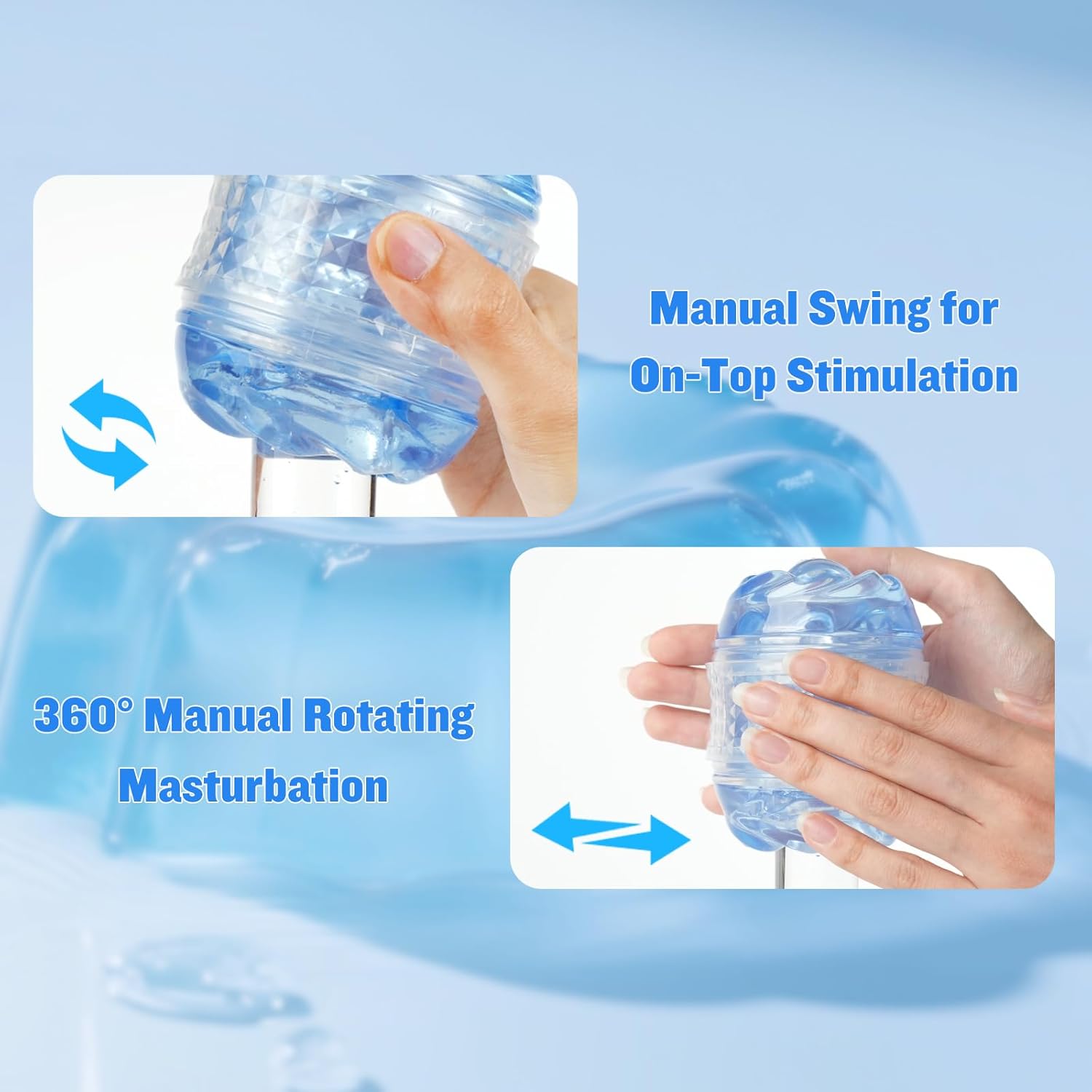 Manual Swing for On-Top Stimulation

360° Manual Rotating Masturbation