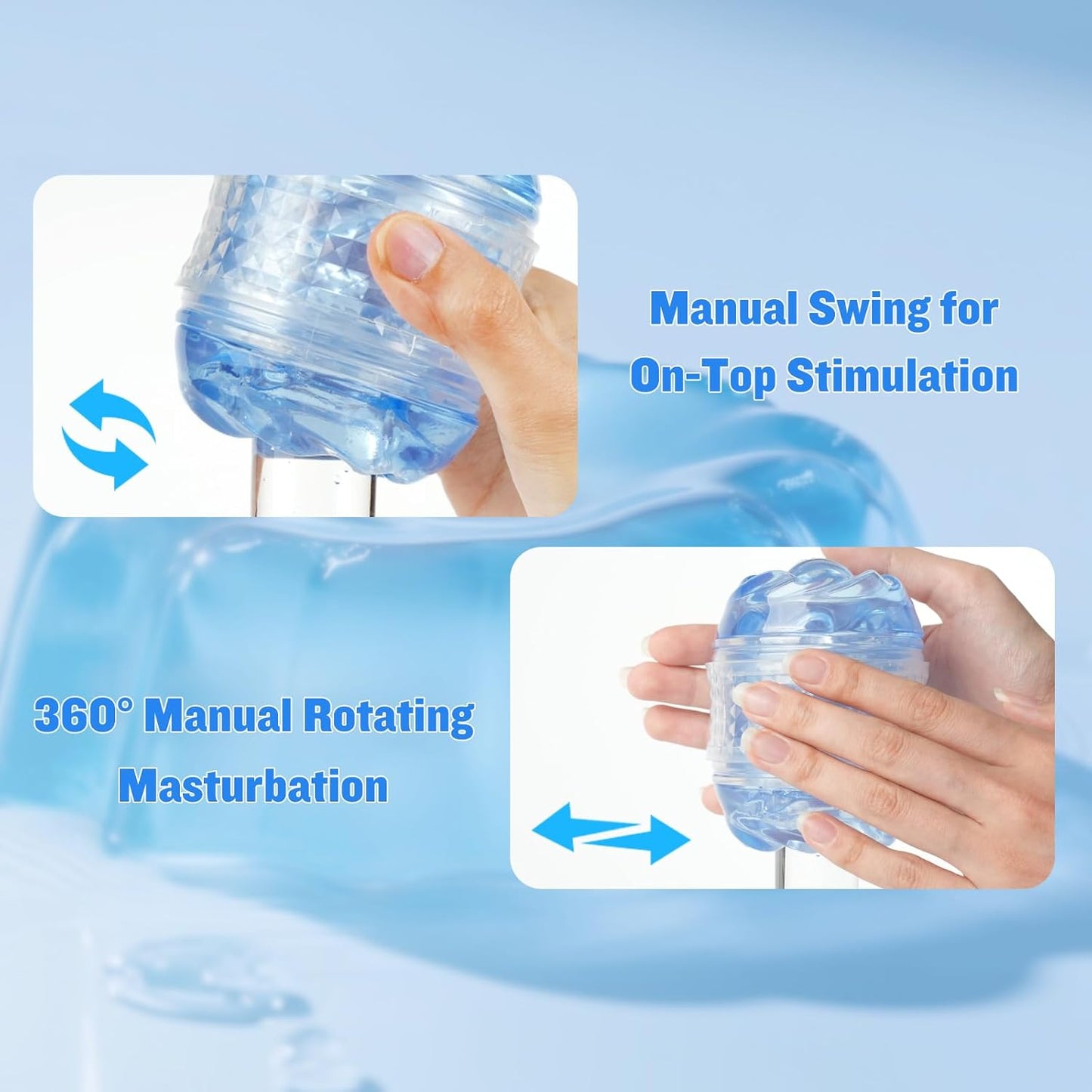 Manual Swing for On-Top Stimulation

360° Manual Rotating Masturbation