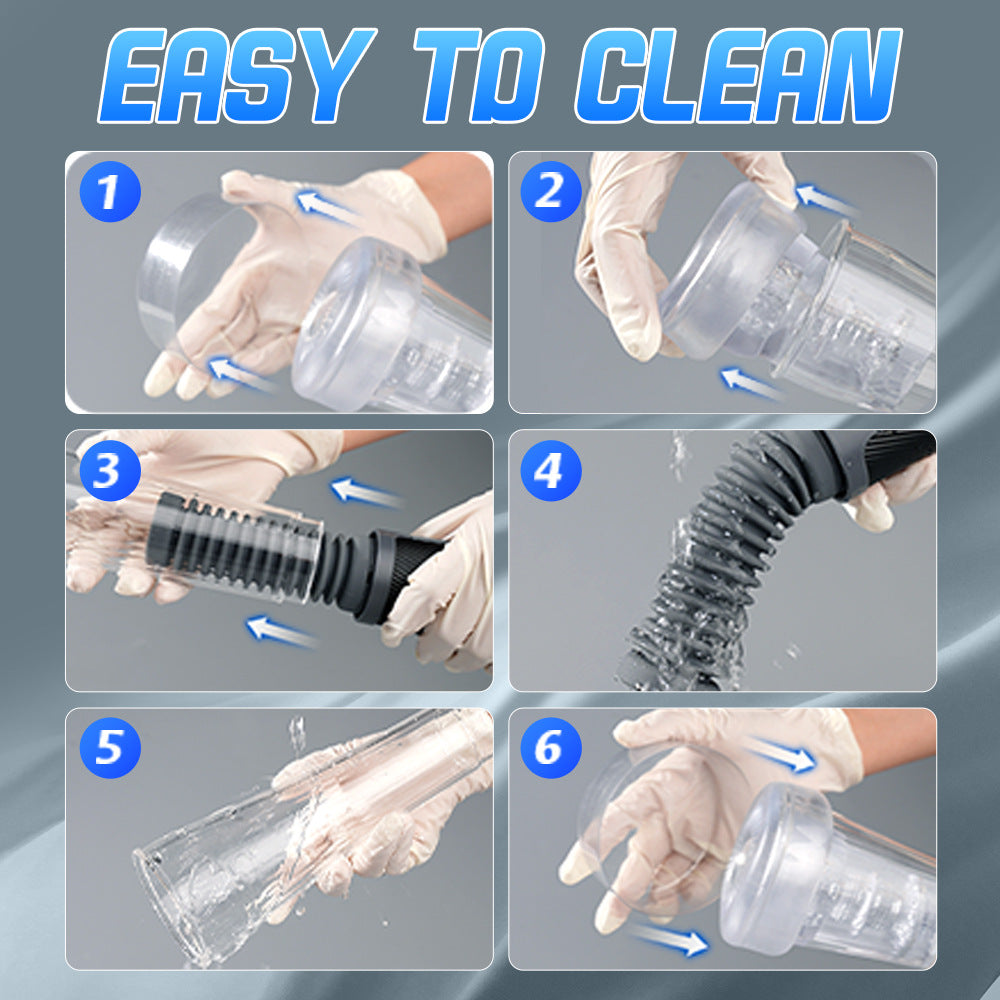 EASY TO CLEAN

1

2

3

4

5

6